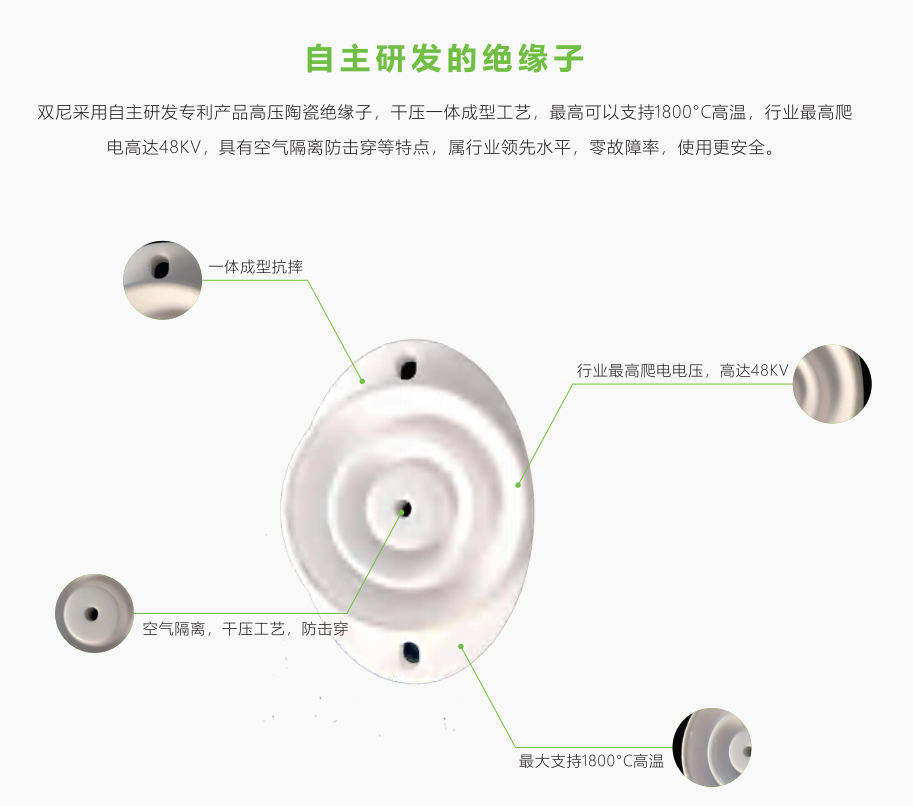 自主研发的绝缘子

双尼采用自主研发专利产品高压陶瓷绝缘子，干压一体成型工艺，最高可以支持1800°C高温，行业最高爬电高达48KV，具有空气隔离防击穿等特点，属行业领先水平，零故障率，使用更安全。

一体成型抗摔

行业最高爬电电压，高达48KV

空气隔离，干压工艺，防击穿

最大支持1800°C高温